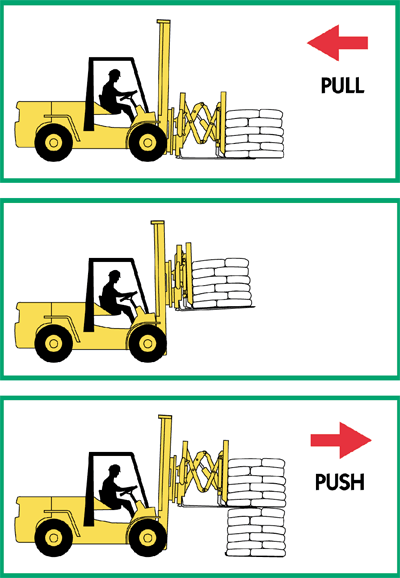 PULL

PUSH