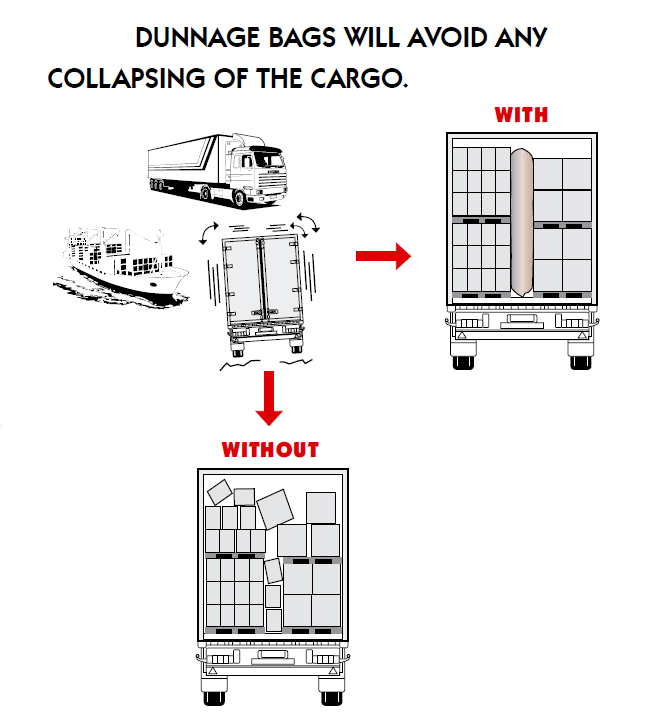 DUNNAGE BAGS WILL AVOID ANY COLLAPSING OF THE CARGO.

WITH

WITHOUT