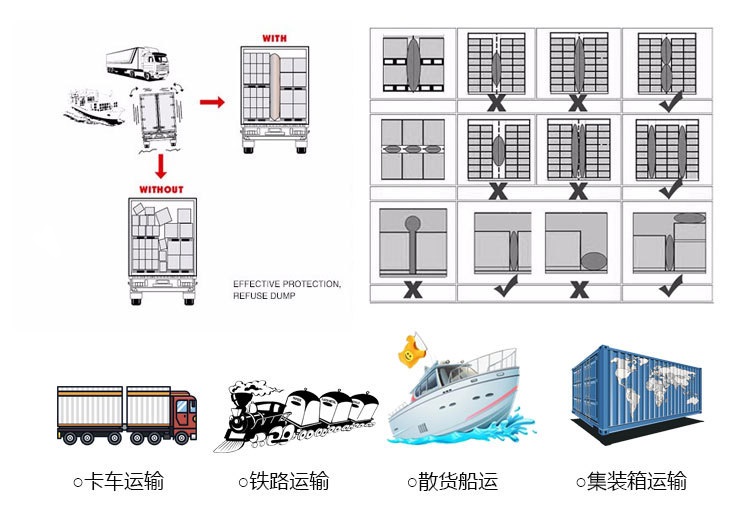 WITH

WITHOUT

EFFECTIVE PROTECTION, REFUSE DUMP

○卡车运输

○铁路运输

○散货船运

○集装箱运输